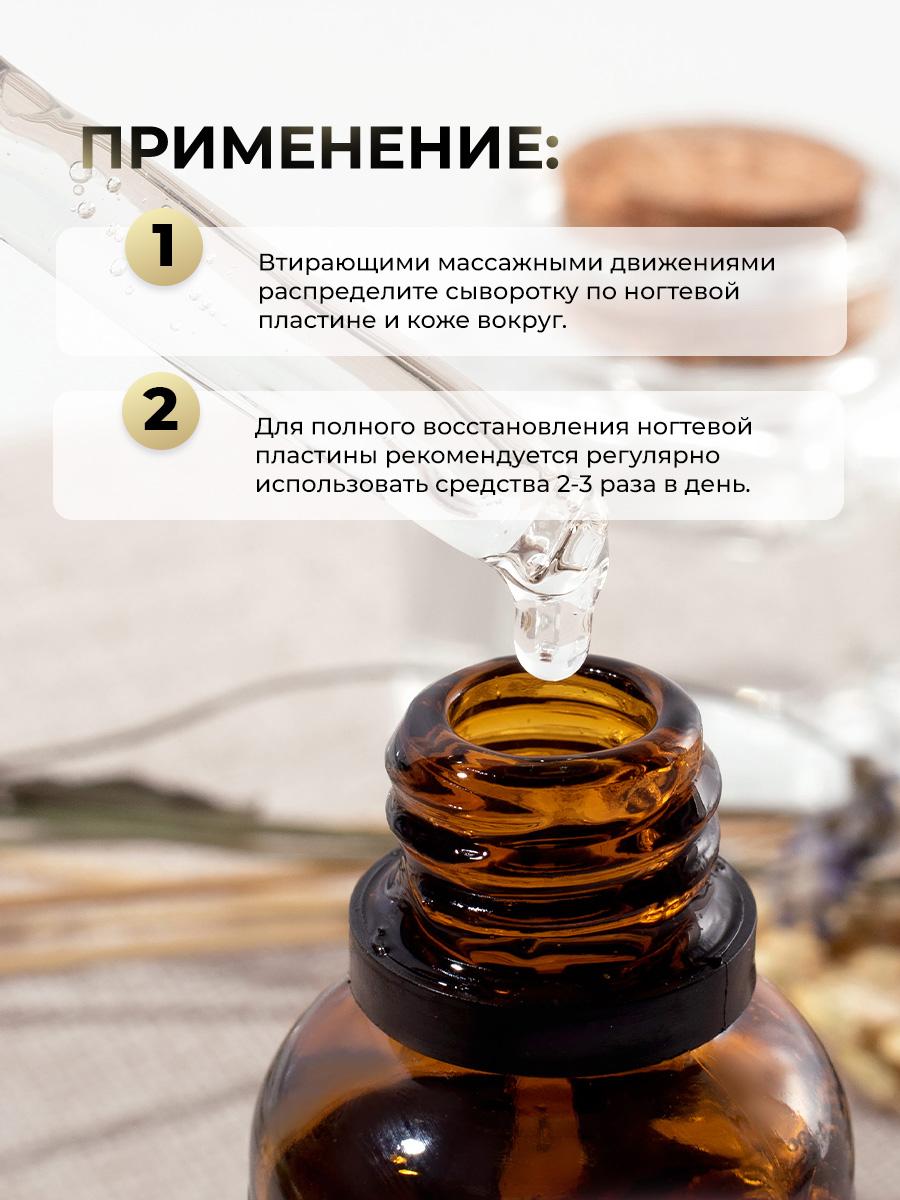 ПРИМЕНЕНИЕ:

1

Втирающими массажными движениями распределите сыворотку по ногтевой пластине и коже вокруг.

2

Для полного восстановления ногтевой пластины рекомендуется регулярно использовать средства 2-3 раза в день.